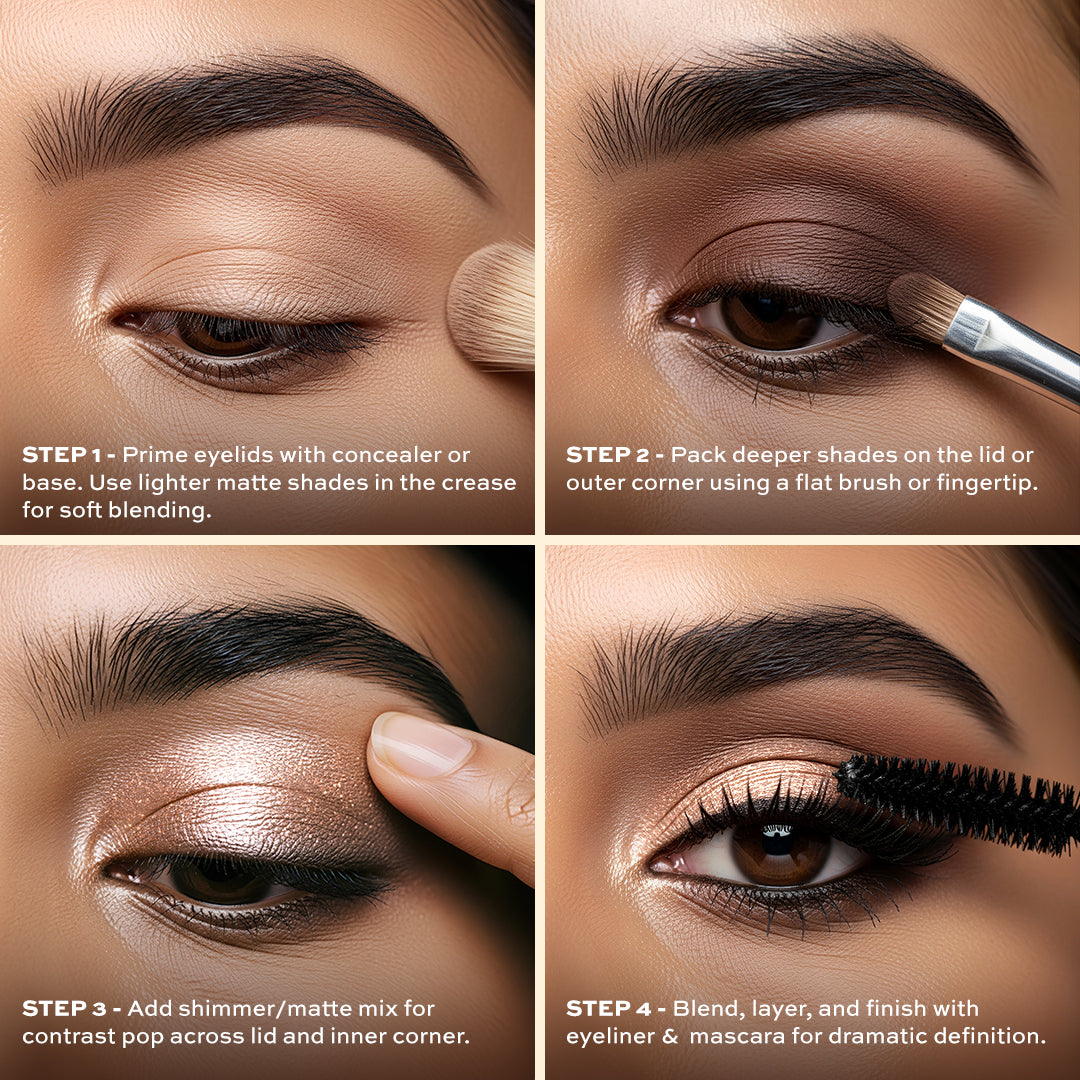 STEP 1 - Prime eyelids with concealer or base. Use lighter matte shades in the crease for soft blending.

STEP 2 - Pack deeper shades on the lid or outer corner using a flat brush or fingertip.

STEP 3 - Add shimmer/matte mix for contrast pop across lid and inner corner.

STEP 4 - Blend, layer, and finish with eyeliner & mascara for dramatic definition.