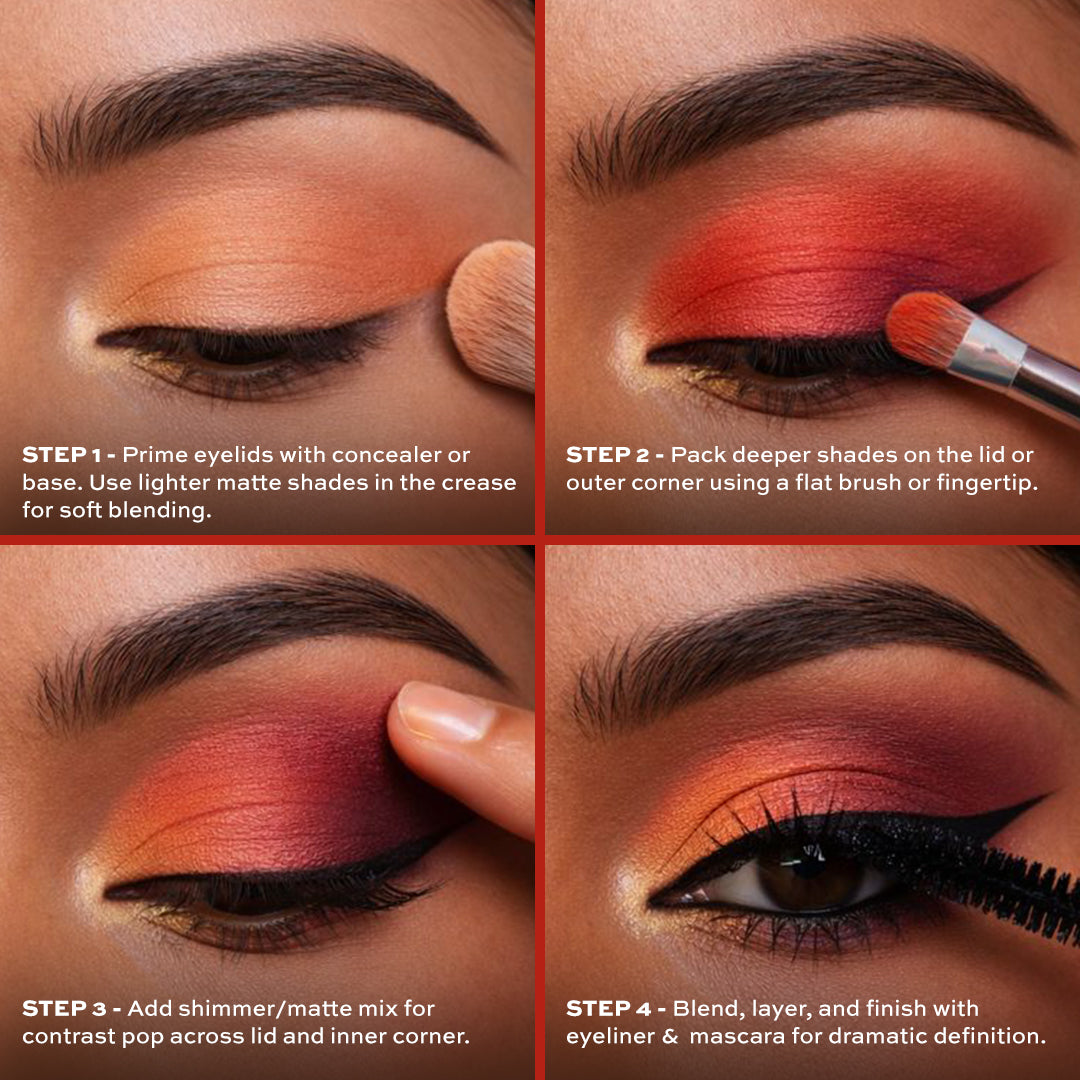 STEP 1 - Prime eyelids with concealer or base. Use lighter matte shades in the crease for soft blending.

STEP 2 - Pack deeper shades on the lid or outer corner using a flat brush or fingertip.

STEP 3 - Add shimmer/matte mix for contrast pop across lid and inner corner.

STEP 4 - Blend, layer, and finish with eyeliner & mascara for dramatic definition.